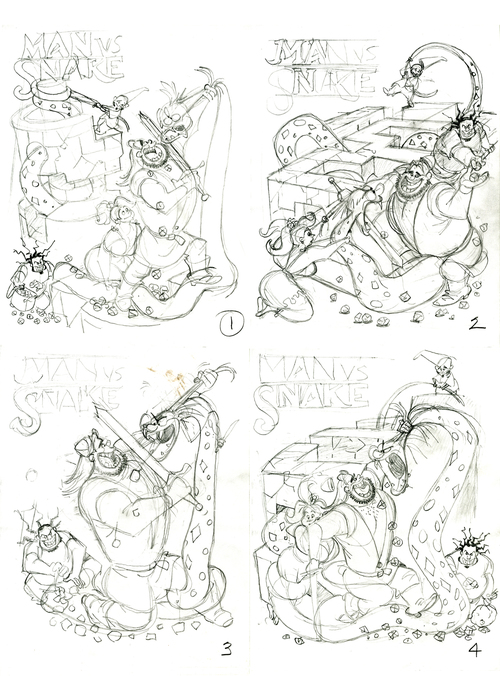 MAN VS SNAKE

1

MAN VS SNAKE

2

MAN VS SNAKE

3

MAN VS SNAKE

4